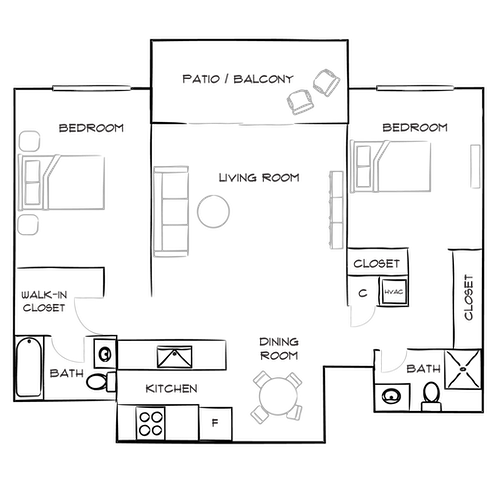 PATIO / BALCONY

BEDROOM

BEDROOM

LIVING ROOM

CLOSET

C

HVAC

CLOSET

WALK-IN CLOSET

DINING ROOM

BATH

BATH

KITCHEN

F